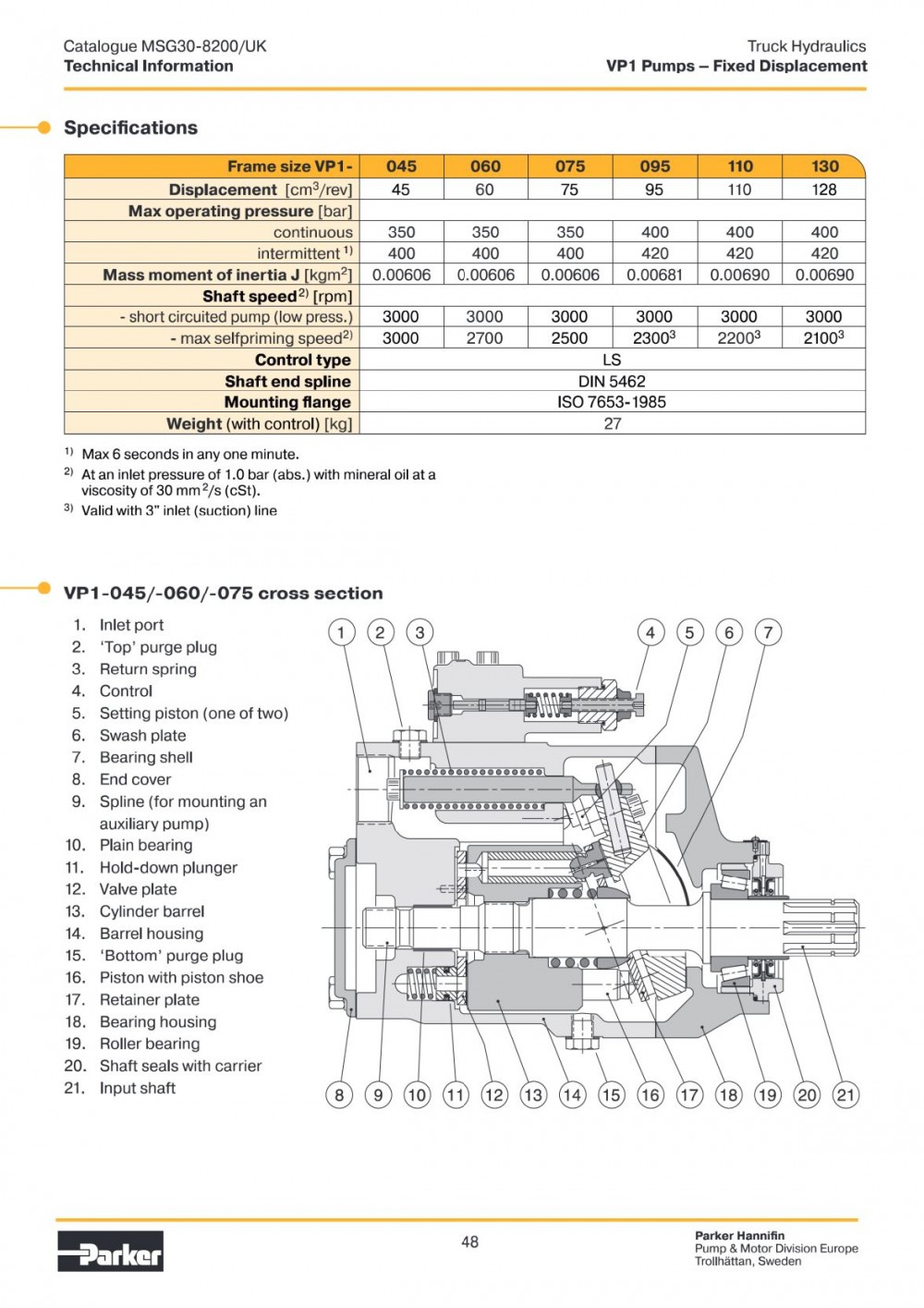 Catalogue MSG30-8200/UK
Technical Information

Truck Hydraulics
VP1 Pumps – Fixed Displacement

Specifications

| Frame size VP1- | 045 | 060 | 075 | 095 | 110 | 130 |
|---|---|---|---|---|---|---|
| Displacement [cm$^3$/rev] | 45 | 60 | 75 | 95 | 110 | 128 |
| Max operating pressure [bar] | | | | | | |
| continuous | 350 | 350 | 350 | 400 | 400 | 400 |
| intermittent $^{1)}$ | 400 | 400 | 400 | 420 | 420 | 420 |
| Mass moment of inertia J [kgm$^2$] | 0.00606 | 0.00606 | 0.00606 | 0.00681 | 0.00690 | 0.00690 |
| Shaft speed$^{2)}$ [rpm] | | | | | | |
| - short circuited pump (low press.) | 3000 | 3000 | 3000 | 3000 | 3000 | 3000 |
| - max selfpriming speed$^{2)}$ | 3000 | 2700 | 2500 | 2300$^3$ | 2200$^3$ | 2100$^3$ |
| Control type | LS | | | | | |
| Shaft end spline | DIN 5462 | | | | | |
| Mounting flange | ISO 7653-1985 | | | | | |
| Weight (with control) [kg] | 27 | | | | | |

$^{1)}$ Max 6 seconds in any one minute.
$^{2)}$ At an inlet pressure of 1.0 bar (abs.) with mineral oil at a viscosity of 30 mm$^2$/s (cSt).
$^{3)}$ Valid with 3" inlet (suction) line

VP1-045/-060/-075 cross section

1. Inlet port
2. 'Top' purge plug
3. Return spring
4. Control
5. Setting piston (one of two)
6. Swash plate
7. Bearing shell
8. End cover
9. Spline (for mounting an auxiliary pump)
10. Plain bearing
11. Hold-down plunger
12. Valve plate
13. Cylinder barrel
14. Barrel housing
15. 'Bottom' purge plug
16. Piston with piston shoe
17. Retainer plate
18. Bearing housing
19. Roller bearing
20. Shaft seals with carrier
21. Input shaft

1 2 3 4 5 6 7
8 9 10 11 12 13 14 15 16 17 18 19 20 21

Parker

48

Parker Hannifin
Pump & Motor Division Europe
Trollhättan, Sweden